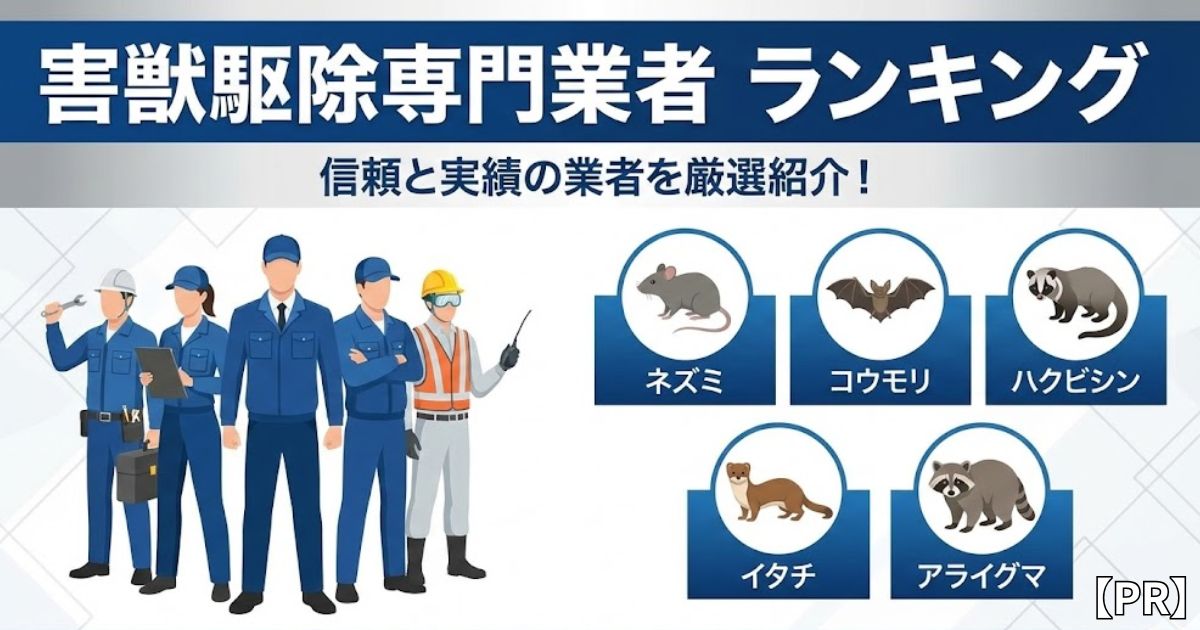 害獣駆除専門業者 ランキング

信頼と実績の業者を厳選紹介！

ネズミ

コウモリ

ハクビシン

イタチ

アライグマ

【PR】